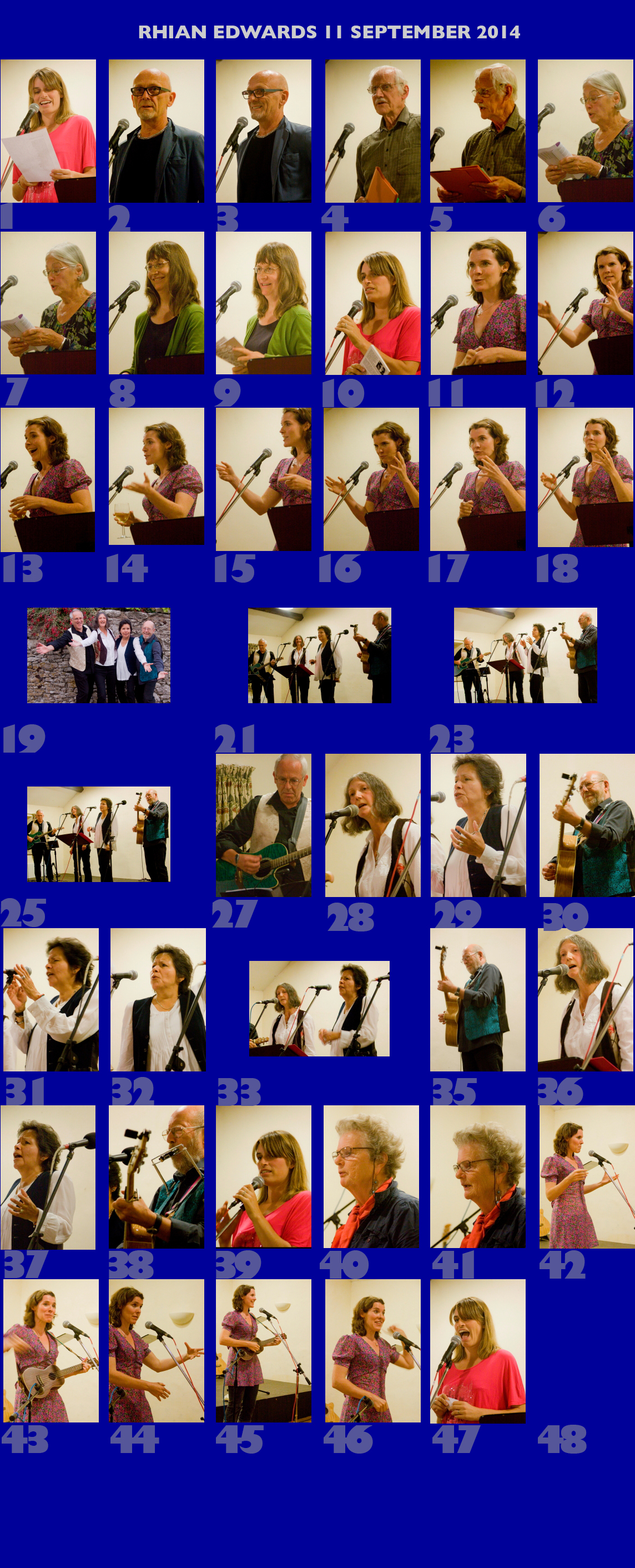 RHIAN EDWARDS 11 SEPTEMBER 2014

1 2 3 4 5 6

7 8 9 10 11 12

13 14 15 16 17 18

19 21 23

25 27 28 29 30

31 32 33 35 36

37 38 39 40 41 42

43 44 45 46 47 48